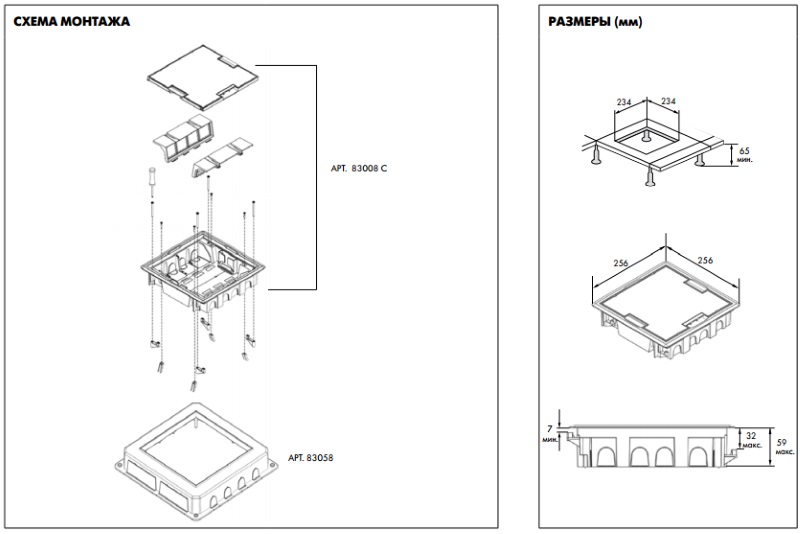 СХЕМА МОНТАЖА

АРТ. 83008 С

АРТ. 83058

РАЗМЕРЫ (мм)

234
234
65
мин.

256
256

7
мин.
32
макс.
59
макс.